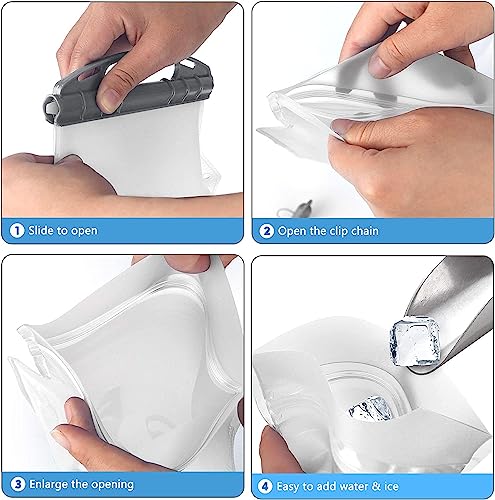 1 Slide to open

2 Open the clip chain

3 Enlarge the opening

4 Easy to add water & ice