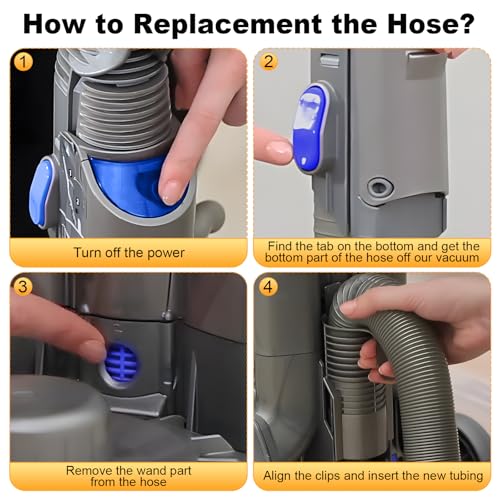 How to Replacement the Hose?

1

Turn off the power

2

Find the tab on the bottom and get the bottom part of the hose off our vacuum

3

Remove the wand part from the hose

4

Align the clips and insert the new tubing