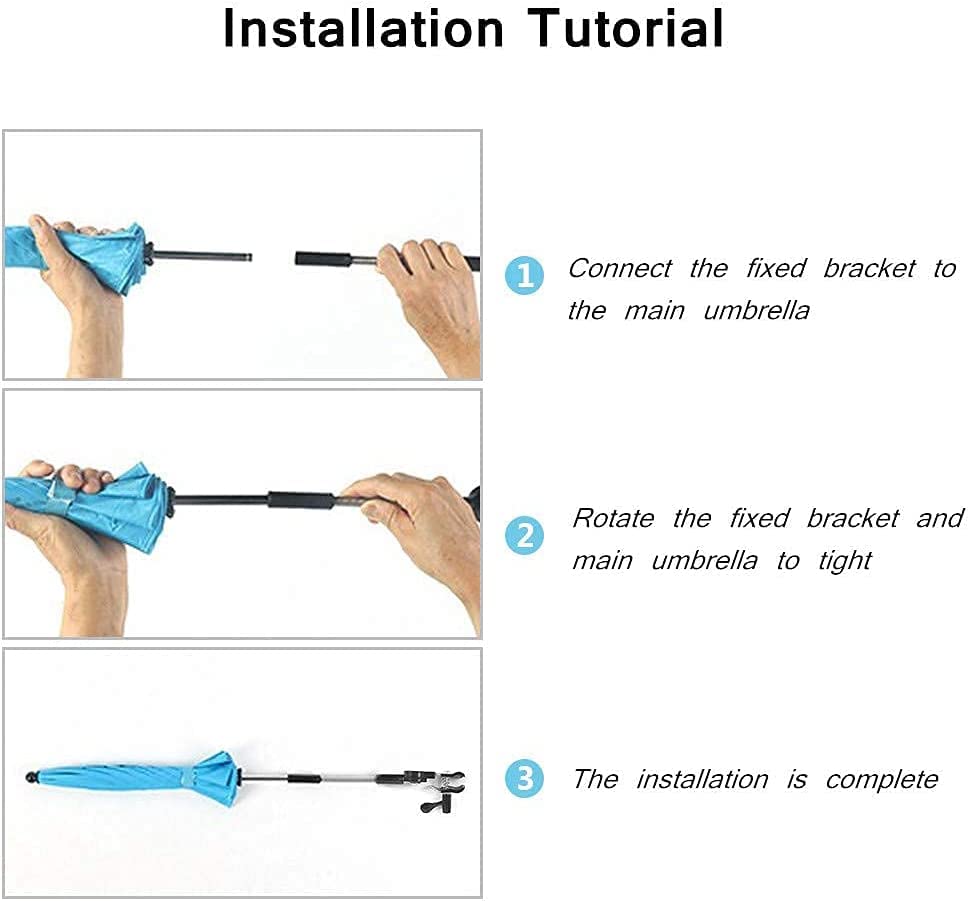 Installation Tutorial

1 Connect the fixed bracket to the main umbrella

2 Rotate the fixed bracket and main umbrella to tight

3 The installation is complete