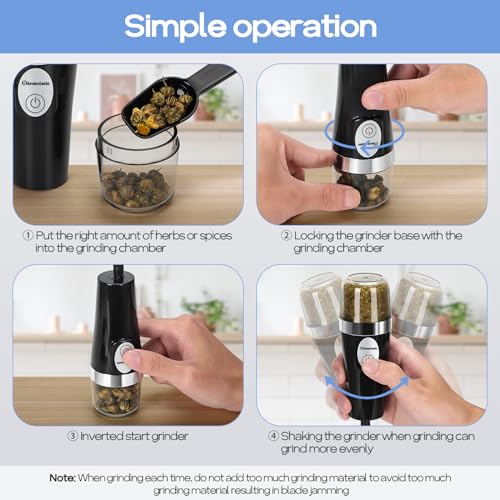 Simple operation

① Put the right amount of herbs or spices into the grinding chamber

② Locking the grinder base with the grinding chamber

③ Inverted start grinder

④ Shaking the grinder when grinding can grind more evenly

Note: When grinding each time, do not add too much grinding material to avoid too much grinding material resulting in blade jamming