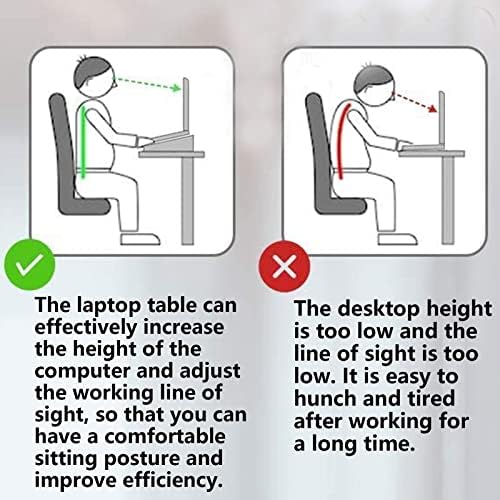 The laptop table can effectively increase the height of the computer and adjust the working line of sight, so that you can have a comfortable sitting posture and improve efficiency.

The desktop height is too low and the line of sight is too low. It is easy to hunch and tired after working for a long time.