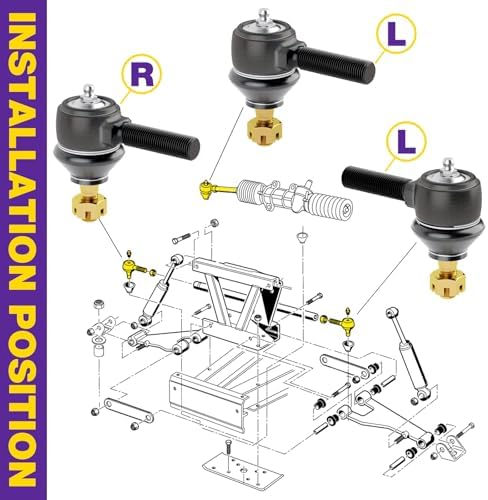 INSTALLATION POSITION

R

L

L