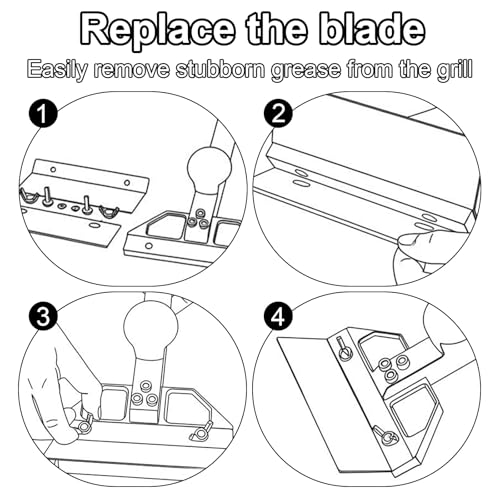 Replace the blade

Easily remove stubborn grease from the grill

1

2

3

4