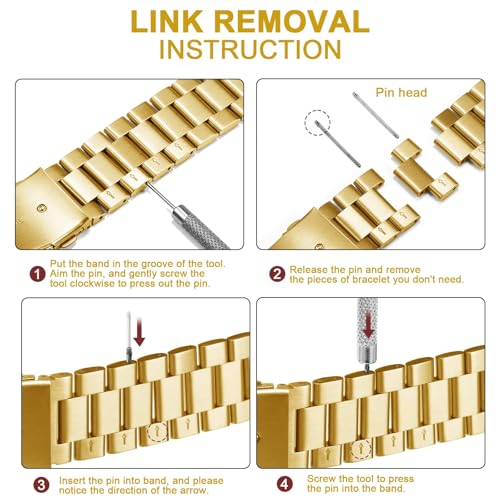 LINK REMOVAL
INSTRUCTION

Pin head

1 Put the band in the groove of the tool. Aim the pin, and gently screw the tool clockwise to press out the pin.

2 Release the pin and remove the pieces of bracelet you don't need.

3 Insert the pin into band, and please notice the direction of the arrow.

4 Screw the tool to press the pin into the band.