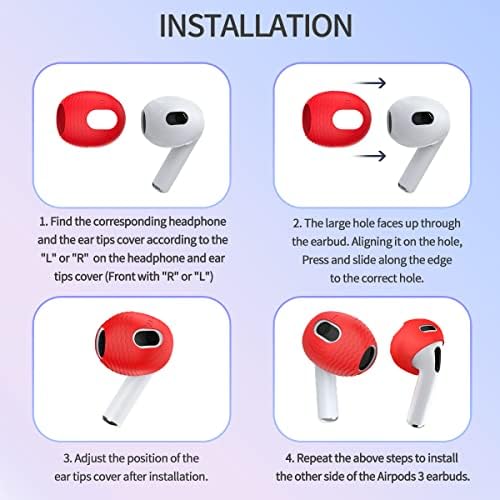 INSTALLATION

1. Find the corresponding headphone and the ear tips cover according to the "L" or "R" on the headphone and ear tips cover (Front with "R" or "L")

2. The large hole faces up through the earbud. Aligning it on the hole, Press and slide along the edge to the correct hole.

3. Adjust the position of the ear tips cover after installation.

4. Repeat the above steps to install the other side of the Airpods 3 earbuds.