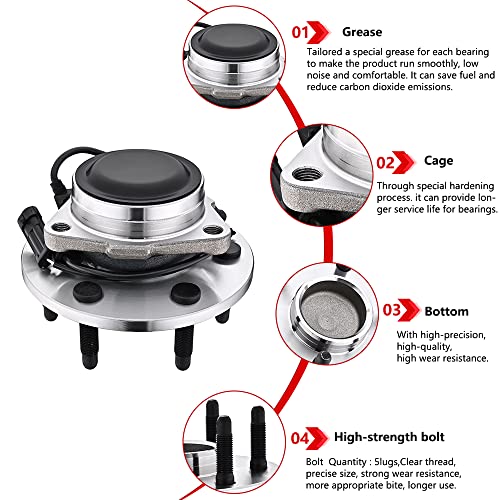 01 Grease

Tailored a special grease for each bearing to make the product run smoothly, low noise and comfortable. It can save fuel and reduce carbon dioxide emissions.

02 Cage

Through special hardening process. it can provide longer service life for bearings.

03 Bottom

With high-precision, high-quality, high wear resistance.

04 High-strength bolt

Bolt Quantity : 5lugs,Clear thread, precise size, strong wear resistance, more appropriate bite, longer use.