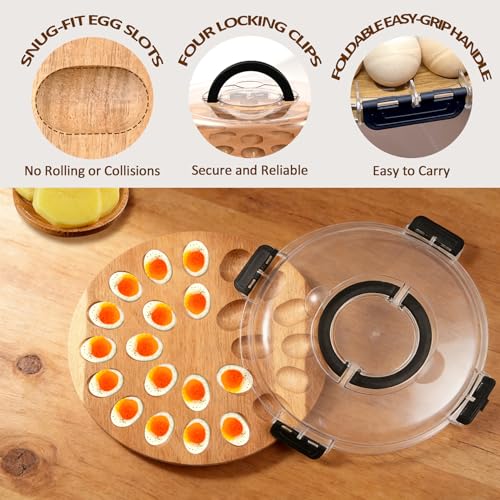 SNUG-FIT EGG SLOTS

No Rolling or Collisions

FOUR LOCKING CLIPS

Secure and Reliable

FOLDABLE EASY-GRIP HANDLE

Easy to Carry