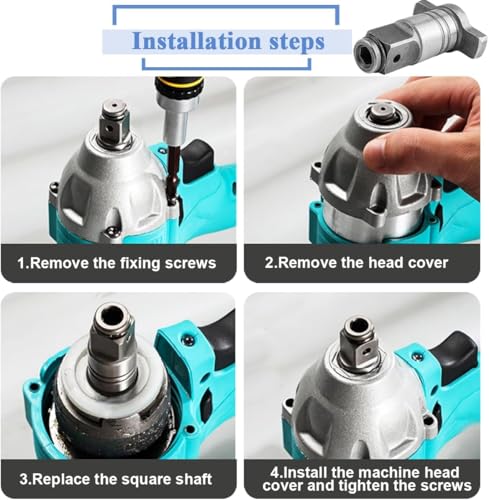 Installation steps

1.Remove the fixing screws

2.Remove the head cover

3.Replace the square shaft

4.Install the machine head cover and tighten the screws