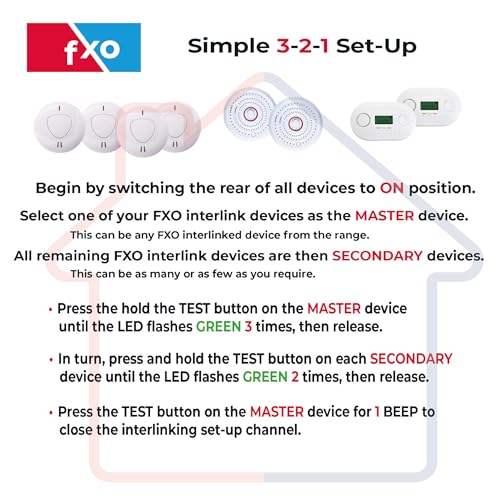 fxo

Simple 3-2-1 Set-Up

Begin by switching the rear of all devices to ON position.

Select one of your FXO interlink devices as the MASTER device.
This can be any FXO interlinked device from the range.

All remaining FXO interlink devices are then SECONDARY devices.
This can be as many or as few as you require.

• Press the hold the TEST button on the MASTER device until the LED flashes GREEN 3 times, then release.

• In turn, press and hold the TEST button on each SECONDARY device until the LED flashes GREEN 2 times, then release.

• Press the TEST button on the MASTER device for 1 BEEP to close the interlinking set-up channel.