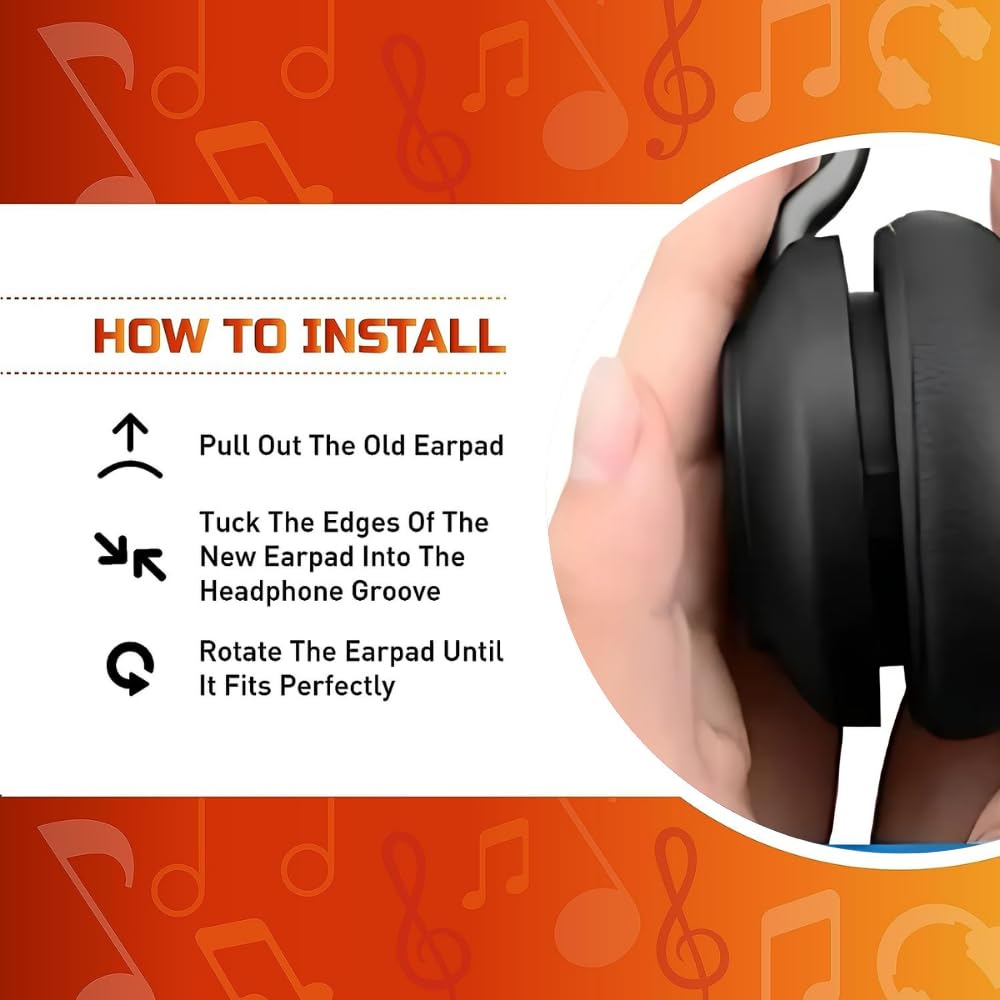 HOW TO INSTALL

Pull Out The Old Earpad

Tuck The Edges Of The New Earpad Into The Headphone Groove

Rotate The Earpad Until It Fits Perfectly