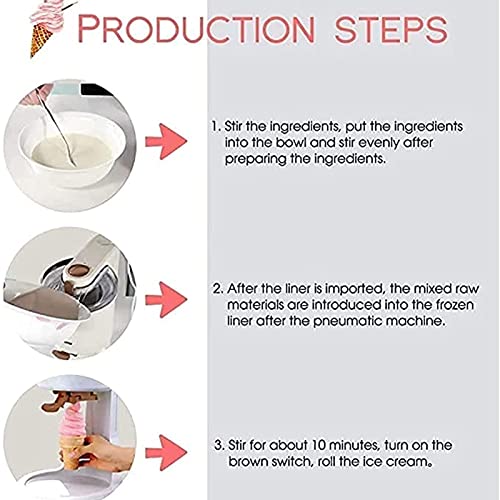 PRODUCTION STEPS

1. Stir the ingredients, put the ingredients into the bowl and stir evenly after preparing the ingredients.

2. After the liner is imported, the mixed raw materials are introduced into the frozen liner after the pneumatic machine.

3. Stir for about 10 minutes, turn on the brown switch, roll the ice cream.