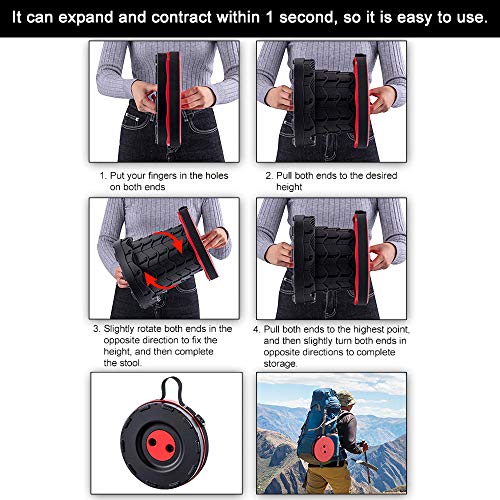 It can expand and contract within 1 second, so it is easy to use.

1. Put your fingers in the holes on both ends

2. Pull both ends to the desired height

3. Slightly rotate both ends in the opposite direction to fix the height, and then complete the stool.

4. Pull both ends to the highest point, and then slightly turn both ends in opposite directions to complete storage.