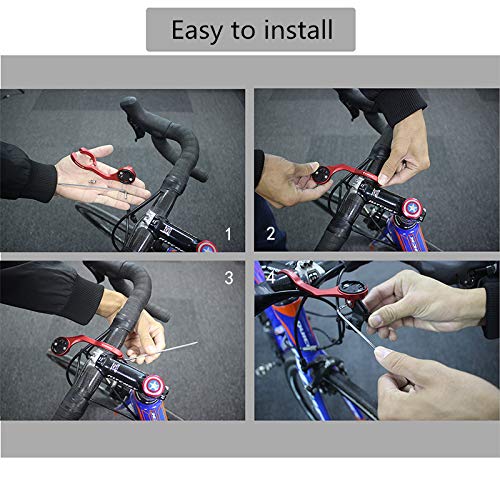 Easy to install

1

2

3

4