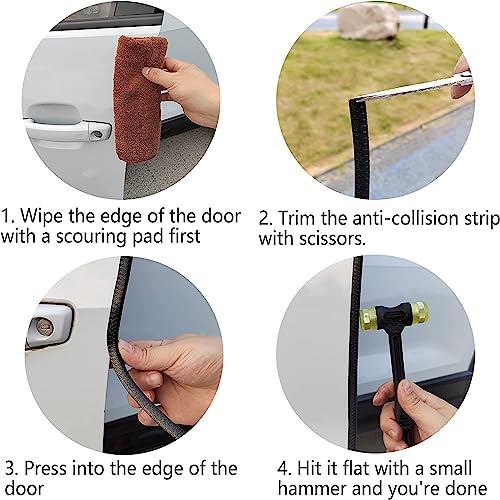 1. Wipe the edge of the door with a scouring pad first

2. Trim the anti-collision strip with scissors.

3. Press into the edge of the door

4. Hit it flat with a small hammer and you're done