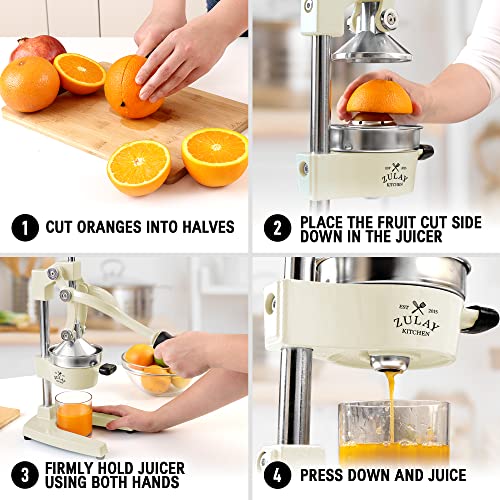 1 CUT ORANGES INTO HALVES

EST 2015 ZULAY KITCHEN

2 PLACE THE FRUIT CUT SIDE DOWN IN THE JUICER

3 FIRMLY HOLD JUICER USING BOTH HANDS

EST 2015 ZULAY KITCHEN

4 PRESS DOWN AND JUICE