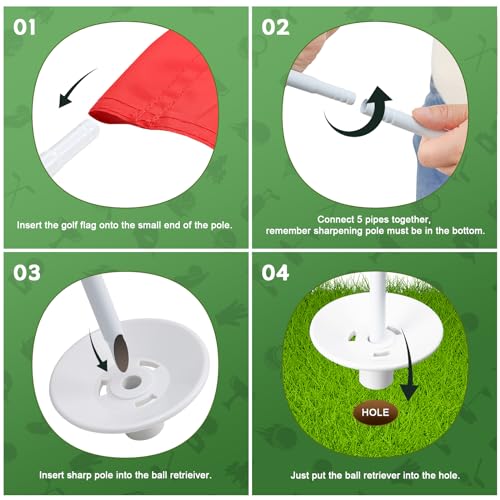 01

Insert the golf flag onto the small end of the pole.

02

Connect 5 pipes together, remember sharpening pole must be in the bottom.

03

Insert sharp pole into the ball retreiver.

04

HOLE

Just put the ball retriever into the hole.