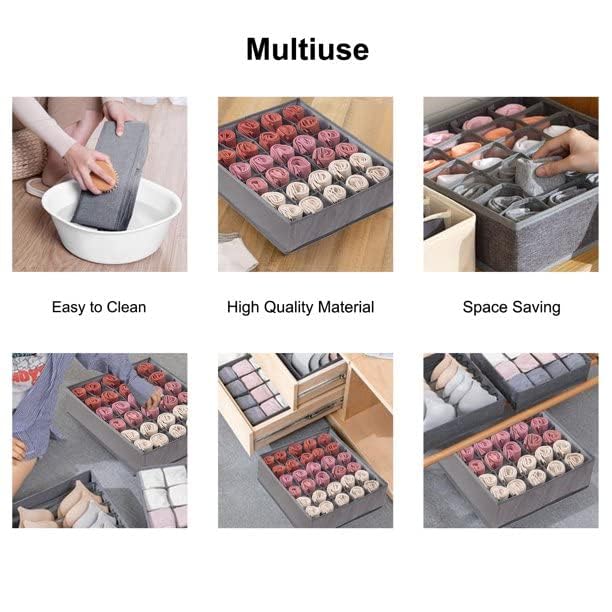 Multiuse

Easy to Clean

High Quality Material

Space Saving