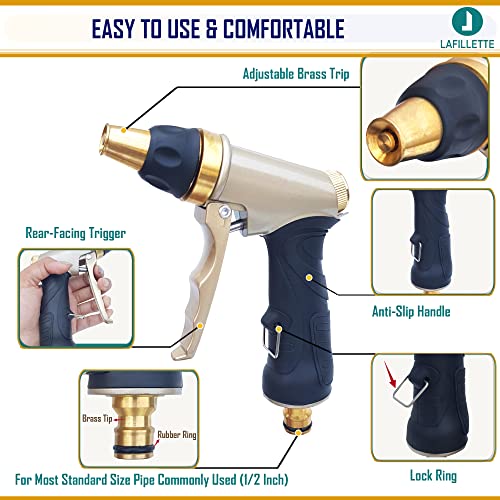 EASY TO USE & COMFORTABLE

LAFILLETTE

Adjustable Brass Trip

Rear-Facing Trigger

Anti-Slip Handle

Brass Tip

Rubber Ring

Lock Ring

For Most Standard Size Pipe Commonly Used (1/2 Inch)