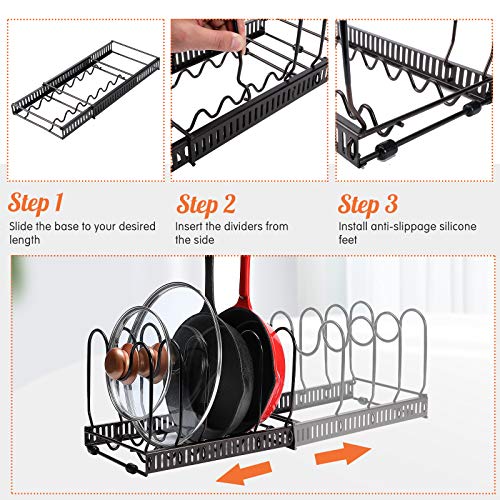 Step 1
Slide the base to your desired length

Step 2
Insert the dividers from the side

Step 3
Install anti-slippage silicone feet