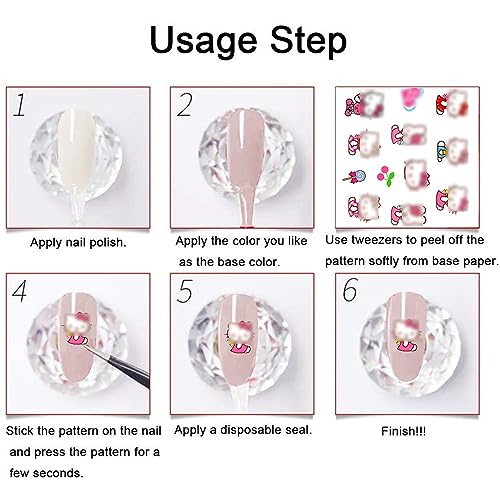 Usage Step

1

Apply nail polish.

2

Apply the color you like as the base color.

Use tweezers to peel off the pattern softly from base paper.

4

Stick the pattern on the nail and press the pattern for a few seconds.

5

Apply a disposable seal.

6

Finish!!!