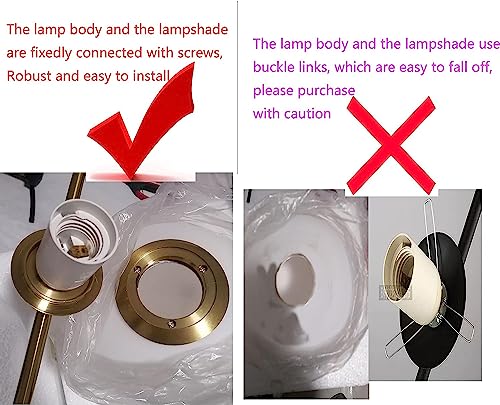 The lamp body and the lampshade are fixedly connected with screws, Robust and easy to install

The lamp body and the lampshade use buckle links, which are easy to fall off, please purchase with caution