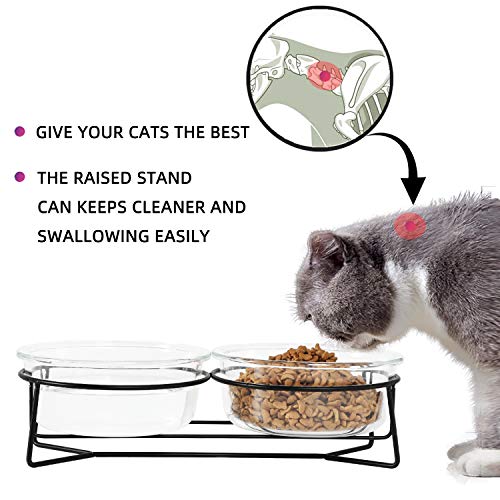 GIVE YOUR CATS THE BEST

THE RAISED STAND CAN KEEPS CLEANER AND SWALLOWING EASILY