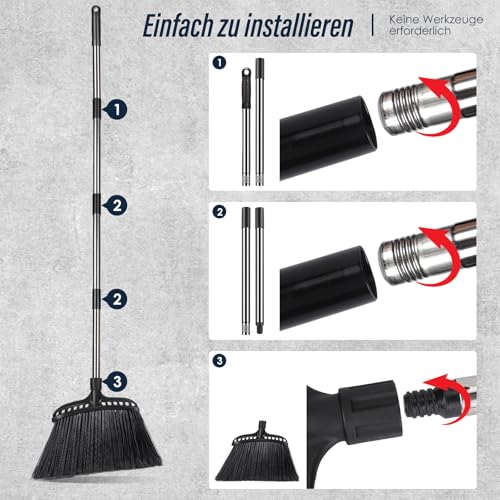 Einfach zu installieren | Keine Werkzeuge erforderlich

1

2

2

3

1

2

3