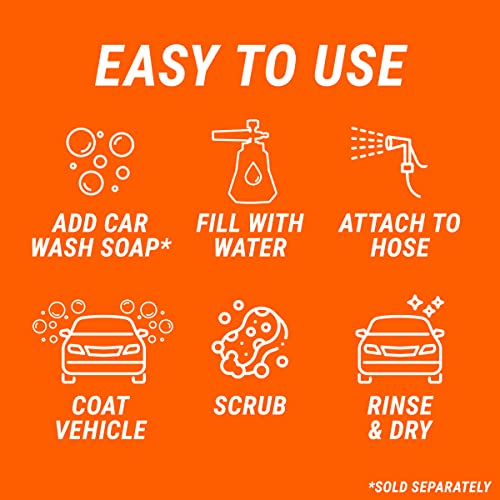 EASY TO USE

ADD CAR WASH SOAP*

FILL WITH WATER

ATTACH TO HOSE

COAT VEHICLE

SCRUB

RINSE & DRY

*SOLD SEPARATELY