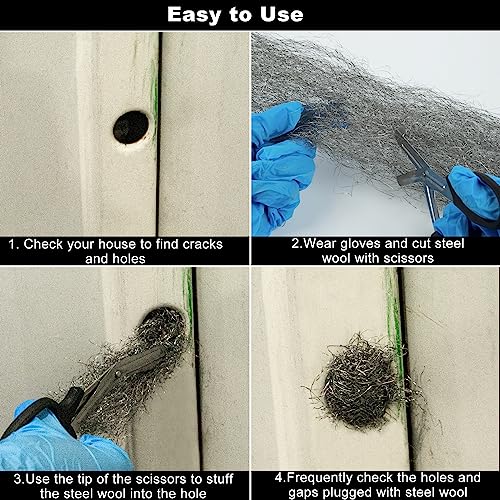 Easy to Use

1. Check your house to find cracks and holes

2.Wear gloves and cut steel wool with scissors

3.Use the tip of the scissors to stuff the steel wool into the hole

4.Frequently check the holes and gaps plugged with steel wool