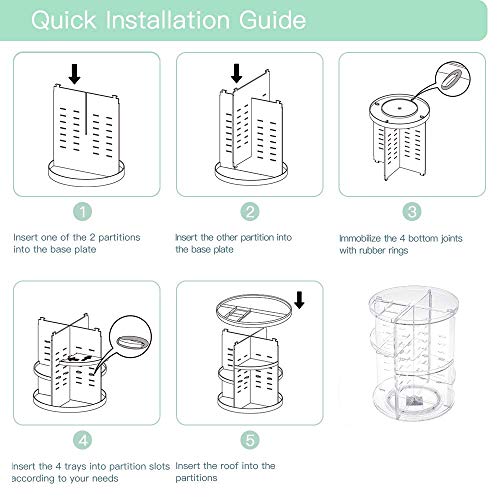 Quick Installation Guide

1

Insert one of the 2 partitions into the base plate

2

Insert the other partition into the base plate

3

Immobilize the 4 bottom joints with rubber rings

4

Insert the 4 trays into partition slots according to your needs

5

Insert the roof into the partitions