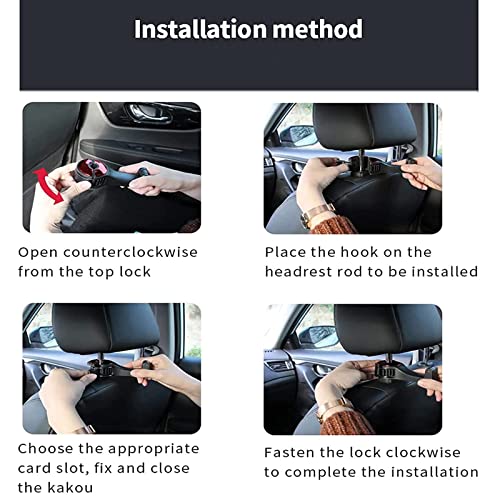 Installation method

Open counterclockwise from the top lock

Place the hook on the headrest rod to be installed

Choose the appropriate card slot, fix and close the kakou

Fasten the lock clockwise to complete the installation