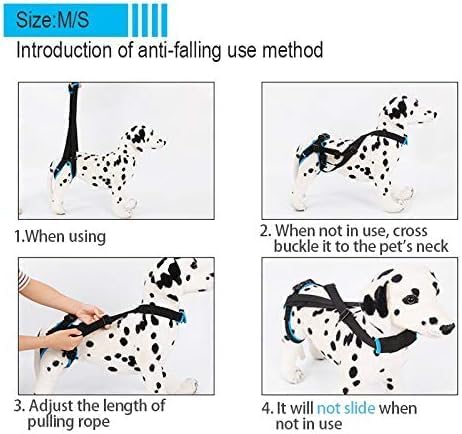 Size:M/S

Introduction of anti-falling use method

1.When using

2. When not in use, cross buckle it to the pet's neck

3. Adjust the length of pulling rope

4. It will not slide when not in use