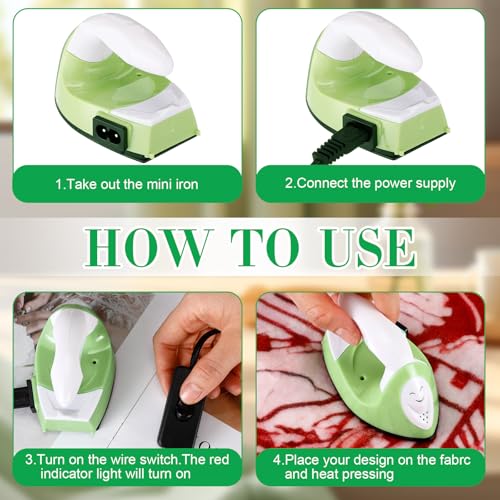 1.Take out the mini iron

2.Connect the power supply

HOW TO USE

3.Turn on the wire switch.The red indicator light will turn on

4.Place your design on the fabrc and heat pressing