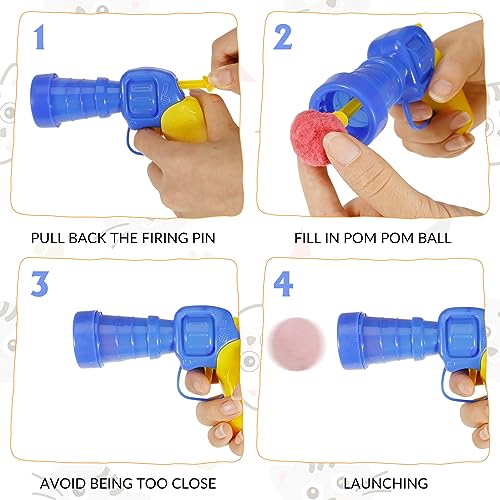 1

PULL BACK THE FIRING PIN

2

FILL IN POM POM BALL

3

AVOID BEING TOO CLOSE

4

LAUNCHING