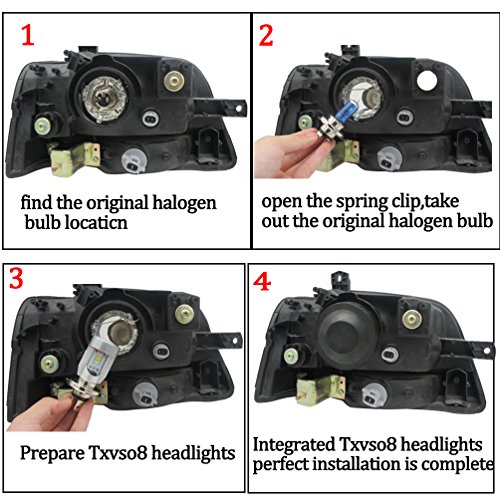 1

find the original halogen bulb locaticn

2

open the spring clip,take out the original halogen bulb

3

Prepare Txvso8 headlights

4

Integrated Txvso8 headlights perfect installation is complete