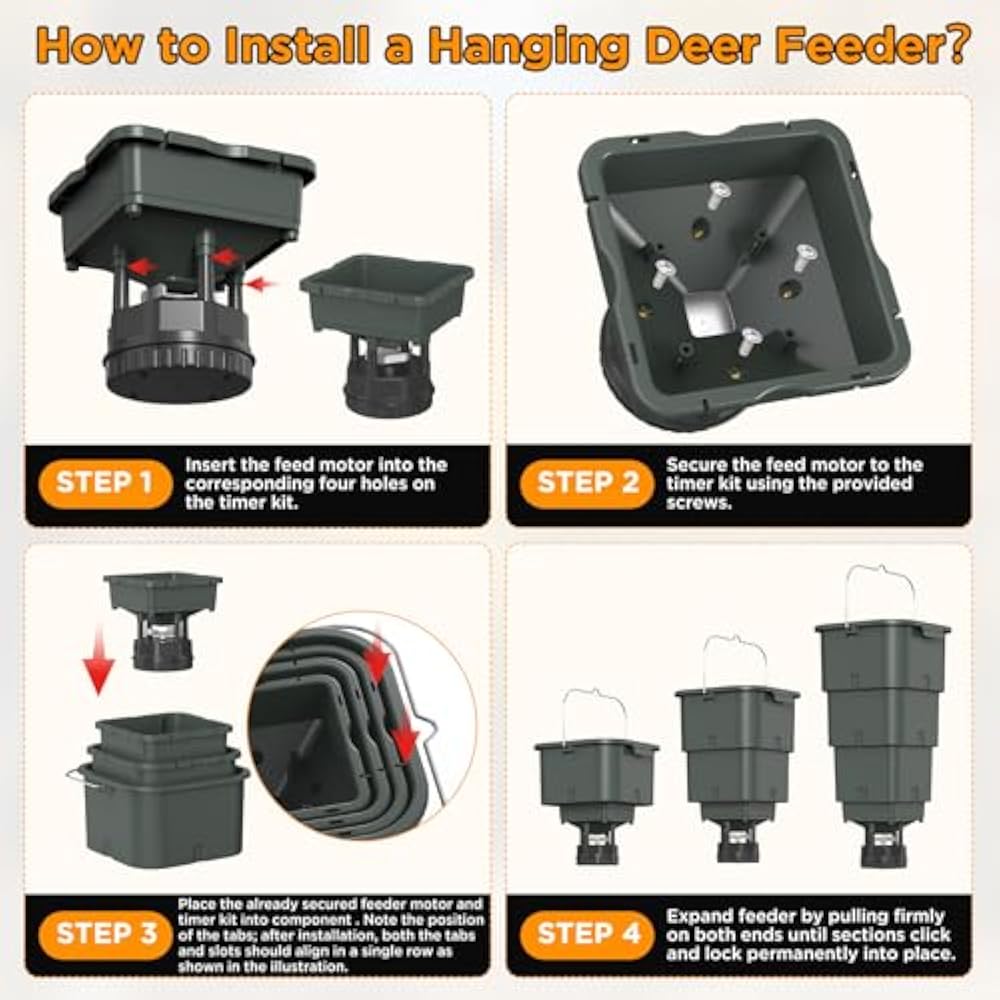 How to Install a Hanging Deer Feeder?

STEP 1
Insert the feed motor into the corresponding four holes on the timer kit.

STEP 2
Secure the feed motor to the timer kit using the provided screws.

STEP 3
Place the already secured feeder motor and timer kit into component . Note the position of the tabs; after installation, both the tabs and slots should align in a single row as shown in the illustration.

STEP 4
Expand feeder by pulling firmly on both ends until sections click and lock permanently into place.