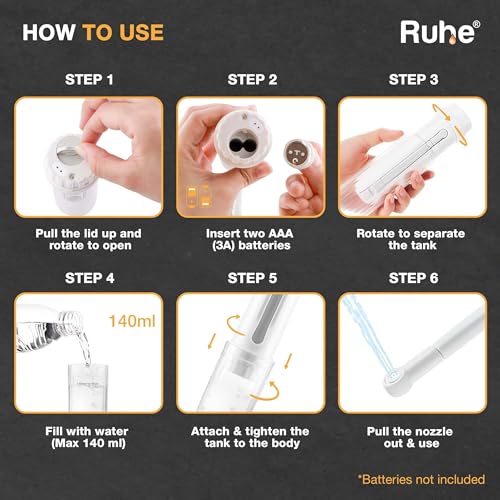 HOW TO USE

Ruhe®

STEP 1

Pull the lid up and rotate to open

STEP 2

Insert two AAA (3A) batteries

STEP 3

Rotate to separate the tank

STEP 4

140ml

Fill with water (Max 140 ml)

STEP 5

Attach & tighten the tank to the body

STEP 6

Pull the nozzle out & use

*Batteries not included