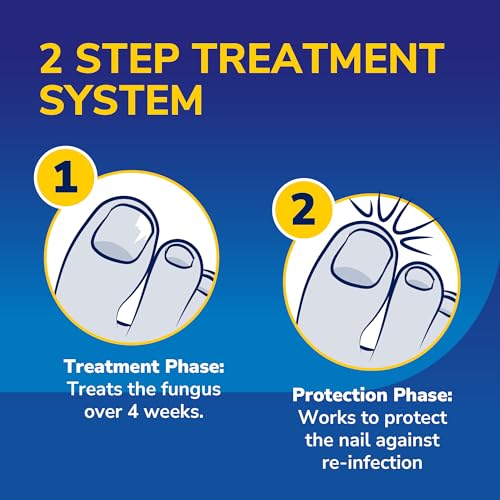 2 STEP TREATMENT SYSTEM

1

Treatment Phase: Treats the fungus over 4 weeks.

2

Protection Phase: Works to protect the nail against re-infection