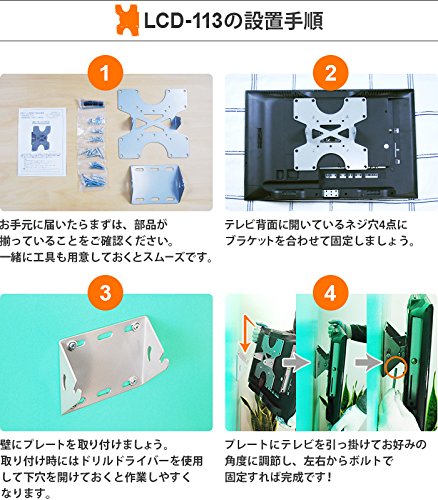 LCD-113の設置手順

1

お手元に届いたらまずは、部品が揃っていることをご確認ください。一緒に工具も用意しておくとスムーズです。

2

テレビ背面に開いているネジ穴4点にブラケットを合わせて固定しましょう。

3

壁にプレートを取り付けましょう。取り付け時にはドリルドライバーを使用して下穴を開けておくと作業しやすくなります。

4

プレートにテレビを引っ掛けてお好みの角度に調節し、左右からボルトで固定すれば完成です！