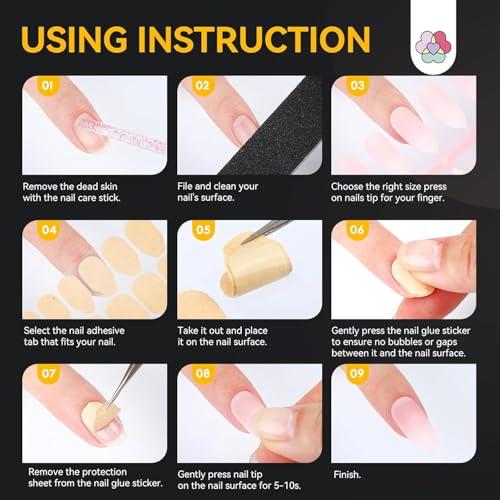 USING INSTRUCTION

01
Remove the dead skin with the nail care stick.

02
File and clean your nail's surface.

03
Choose the right size press on nails tip for your finger.

04
Select the nail adhesive tab that fits your nail.

05
Take it out and place it on the nail surface.

06
Gently press the nail glue sticker to ensure no bubbles or gaps between it and the nail surface.

07
Remove the protection sheet from the nail glue sticker.

08
Gently press nail tip on the nail surface for 5-10s.

09
Finish.