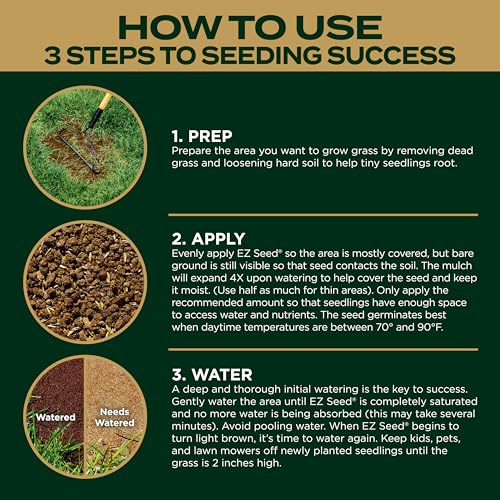 HOW TO USE
3 STEPS TO SEEDING SUCCESS

1. PREP
Prepare the area you want to grow grass by removing dead grass and loosening hard soil to help tiny seedlings root.

2. APPLY
Evenly apply EZ Seed® so the area is mostly covered, but bare ground is still visible so that seed contacts the soil. The mulch will expand 4X upon watering to help cover the seed and keep it moist. (Use half as much for thin areas). Only apply the recommended amount so that seedlings have enough space to access water and nutrients. The seed germinates best when daytime temperatures are between 70° and 90°F.

Watered
Needs Watered

3. WATER
A deep and thorough initial watering is the key to success. Gently water the area until EZ Seed® is completely saturated and no more water is being absorbed (this may take several minutes). Avoid pooling water. When EZ Seed® begins to turn light brown, it's time to water again. Keep kids, pets, and lawn mowers off newly planted seedlings until the grass is 2 inches high.