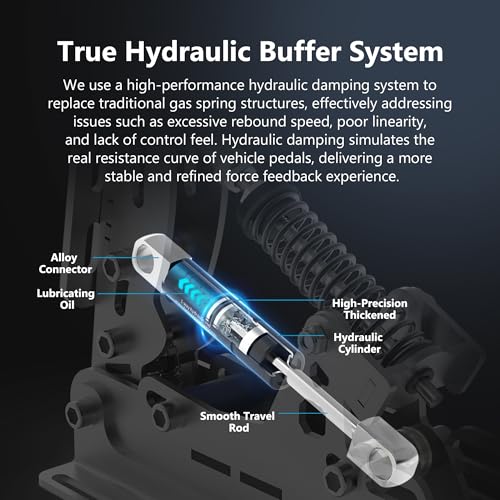 True Hydraulic Buffer System

We use a high-performance hydraulic damping system to replace traditional gas spring structures, effectively addressing issues such as excessive rebound speed, poor linearity, and lack of control feel. Hydraulic damping simulates the real resistance curve of vehicle pedals, delivering a more stable and refined force feedback experience.

Alloy Connector

Lubricating Oil

High-Precision Thickened

Hydraulic Cylinder

Smooth Travel Rod