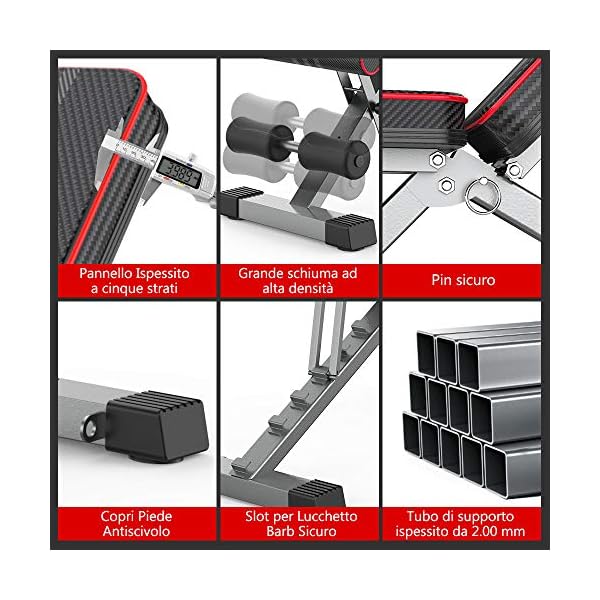 39.89

Pannello Ispessito a cinque strati

Grande schiuma ad alta densità

Pin sicuro

Copri Piede Antiscivolo

Slot per Lucchetto Barb Sicuro

Tubo di supporto ispessito da 2.00 mm