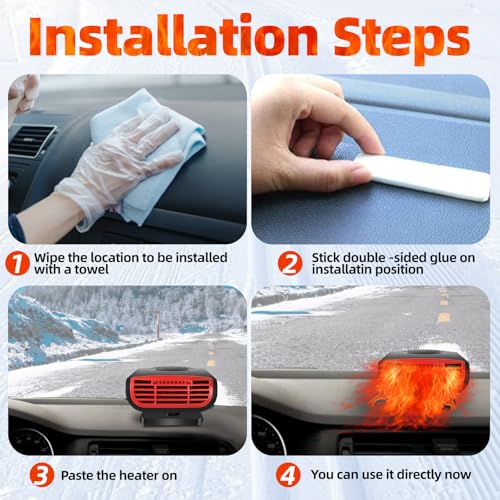 Installation Steps

1 Wipe the location to be installed with a towel

2 Stick double -sided glue on installatin position

3 Paste the heater on

4 You can use it directly now