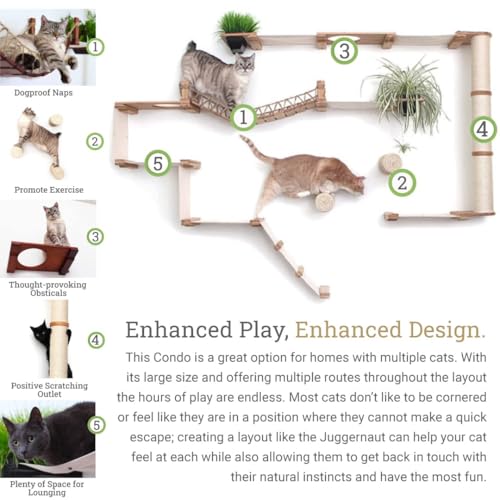 1
Dogproof Naps

2
Promote Exercise

3
Thought-provoking Obsticals

4
Positive Scratching Outlet

5
Plenty of Space for Lounging

3
1
4
5
2

Enhanced Play, Enhanced Design.

This Condo is a great option for homes with multiple cats. With its large size and offering multiple routes throughout the layout the hours of play are endless. Most cats don't like to be cornered or feel like they are in a position where they cannot make a quick escape; creating a layout like the Juggernaut can help your cat feel at each while also allowing them to get back in touch with their natural instincts and have the most fun.