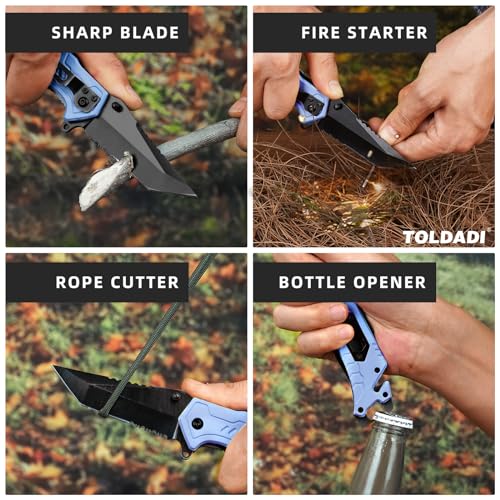 SHARP BLADE

FIRE STARTER

TOLDADI

ROPE CUTTER

BOTTLE OPENER