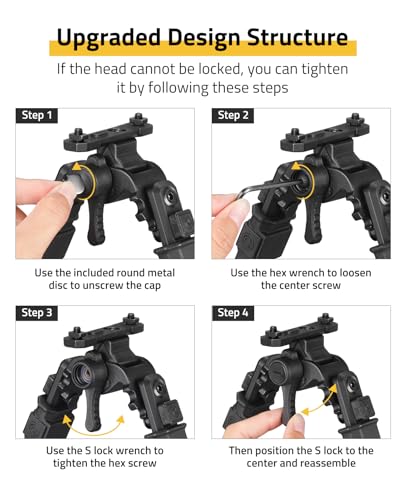 Upgraded Design Structure

If the head cannot be locked, you can tighten it by following these steps

Step 1

Use the included round metal disc to unscrew the cap

Step 2

Use the hex wrench to loosen the center screw

Step 3

Use the S lock wrench to tighten the hex screw

Step 4

Then position the S lock to the center and reassemble