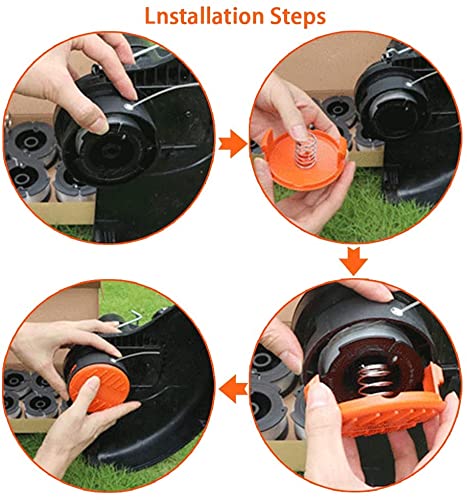 Lnstallation Steps