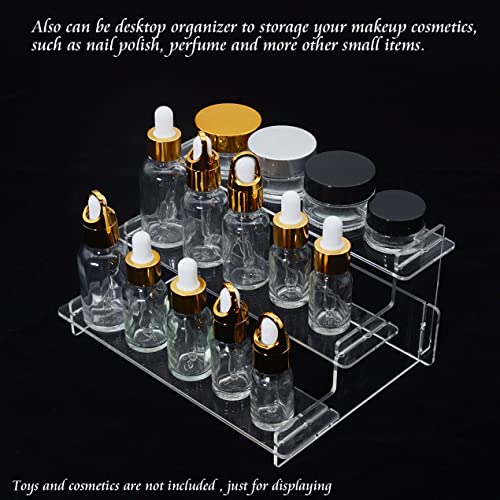 Also can be desktop organizer to storage your makeup cosmetics, such as nail polish, perfume and more other small items.

Toys and cosmetics are not included , just for displaying