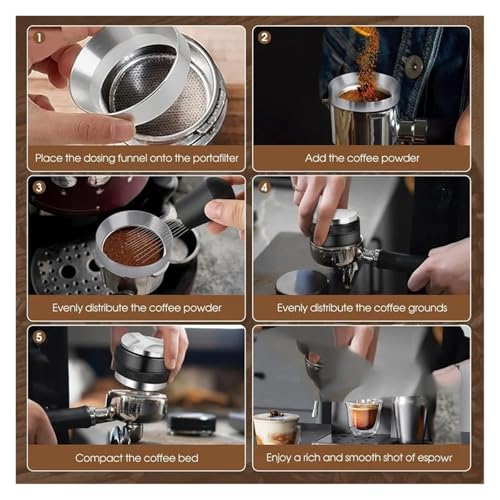 1
Place the dosing funnel onto the portafilter

2
Add the coffee powder

3
Evenly distribute the coffee powder

4
Evenly distribute the coffee grounds

5
Compact the coffee bed

Enjoy a rich and smooth shot of espowr